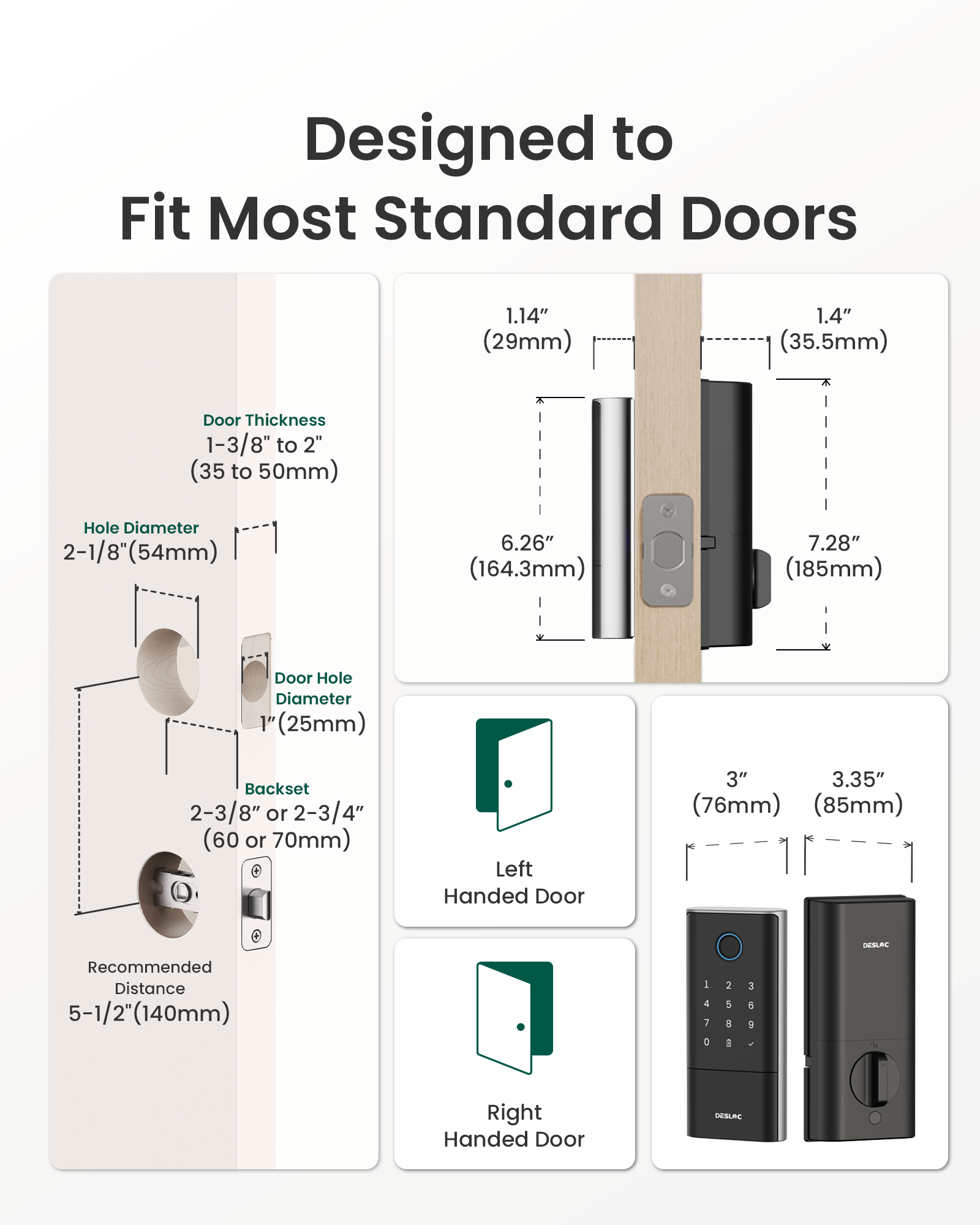 Designed to
Fit Most Standard Doors

Door Thickness
1-3/8" to 2"
(35 to 50mm)

Hole Diameter
2-1/8"(54mm)

Door Hole
Diameter
1"(25mm)

Backset
2-3/8" or 2-3/4"
(60 or 70mm)

Recommended
Distance
5-1/2"(140mm)

1.14"
(29mm)

1.4"
(35.5mm)

6.26"
(164.3mm)

7.28"
(185mm)

Left
Handed Door

Right
Handed Door

3"
(76mm)

3.35"
(85mm)

1 2 3
4 5 6
7 8 9
0

DESLOC

DESLOC